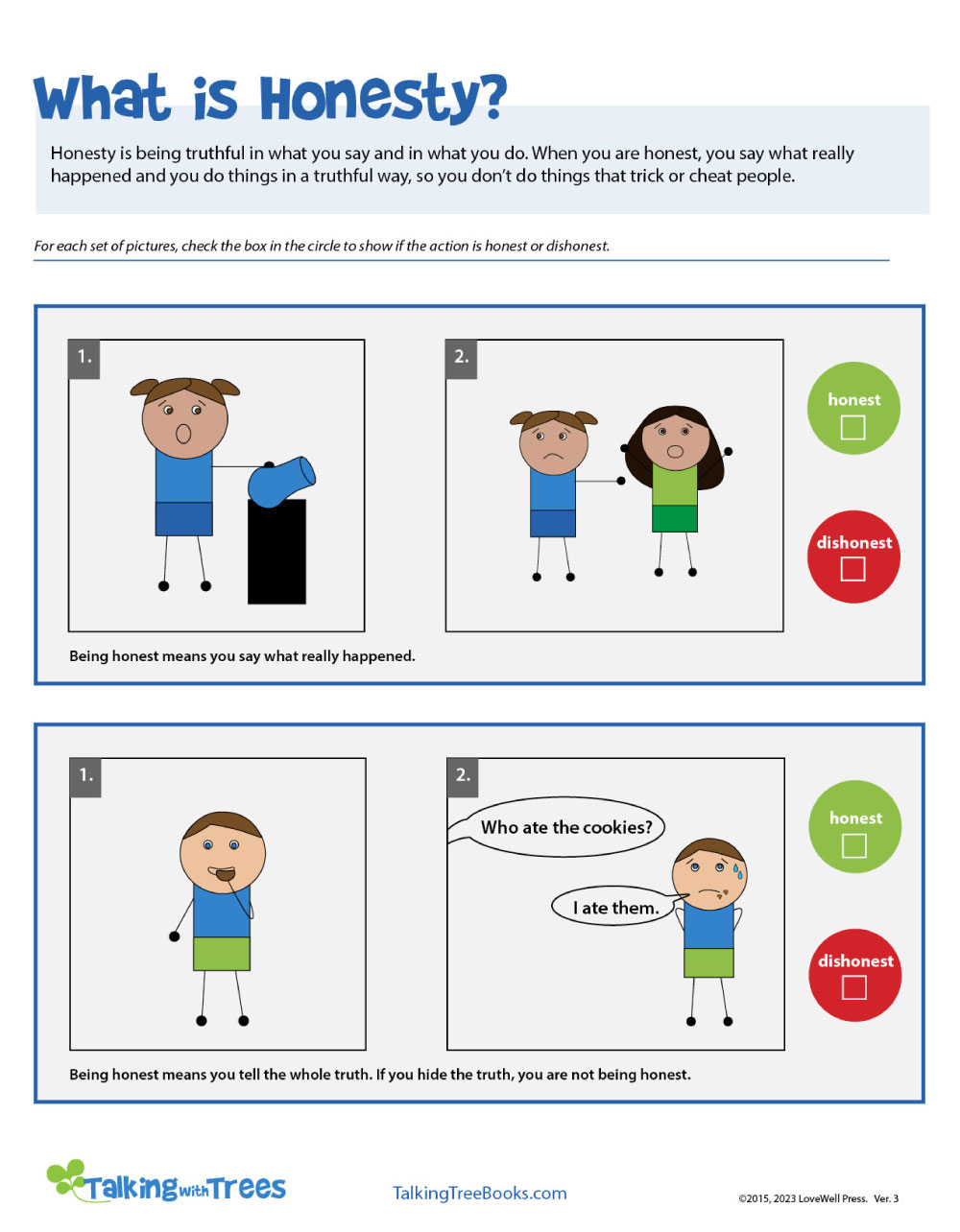 What is Honesty?

Honesty is being truthful in what you say and in what you do. When you are honest, you say what really happened and you do things in a truthful way, so you don't do things that trick or cheat people.

For each set of pictures, check the box in the circle to show if the action is honest or dishonest.

1.

2.

honest

dishonest

Being honest means you say what really happened.

1.

2.

Who ate the cookies?

I ate them.

honest

dishonest

Being honest means you tell the whole truth. If you hide the truth, you are not being honest.

Talking with Trees

TalkingTreeBooks.com

©2015, 2023 LoveWell Press. Ver. 3